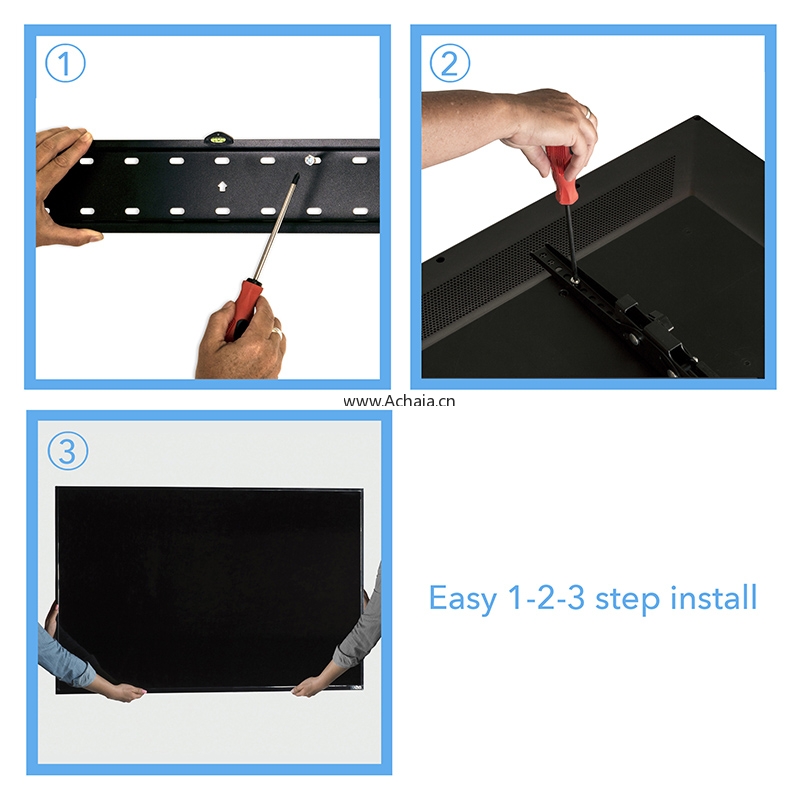 ①

②

www.Achaia.cn

③

Easy 1-2-3 step install